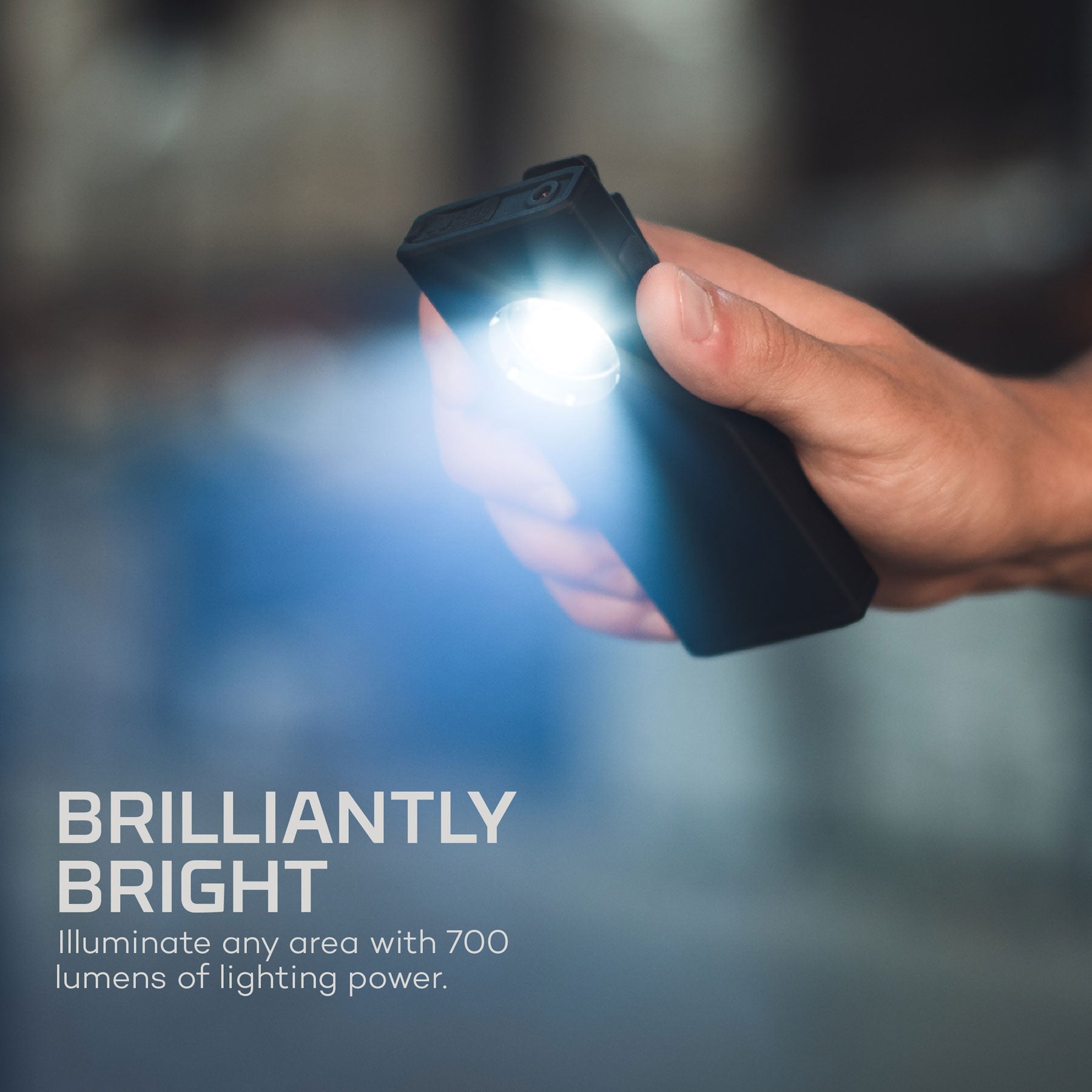 BRILLIANTLY BRIGHT

Illuminate any area with 700 lumens of lighting power.