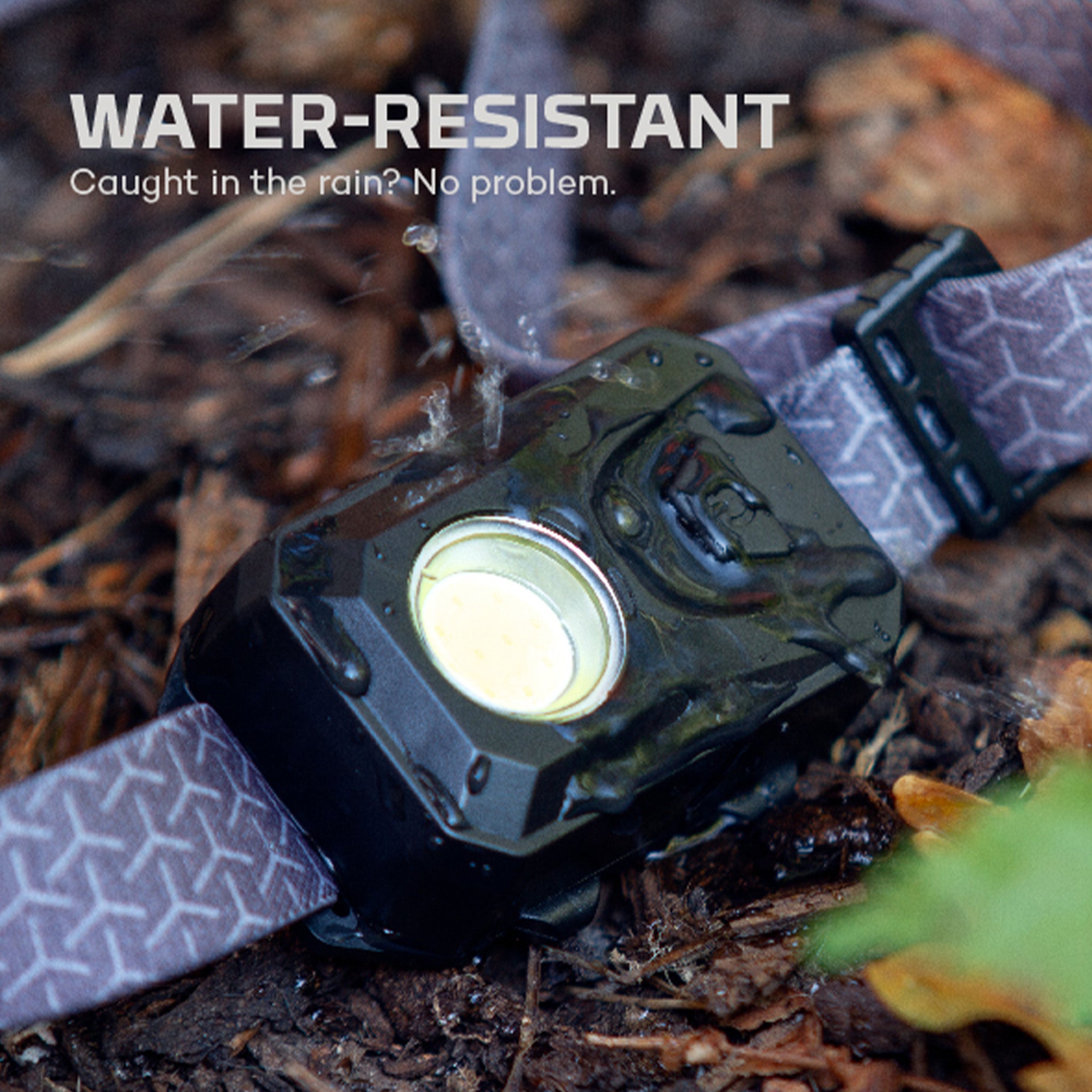 WATER-RESISTANT

Caught in the rain? No problem.