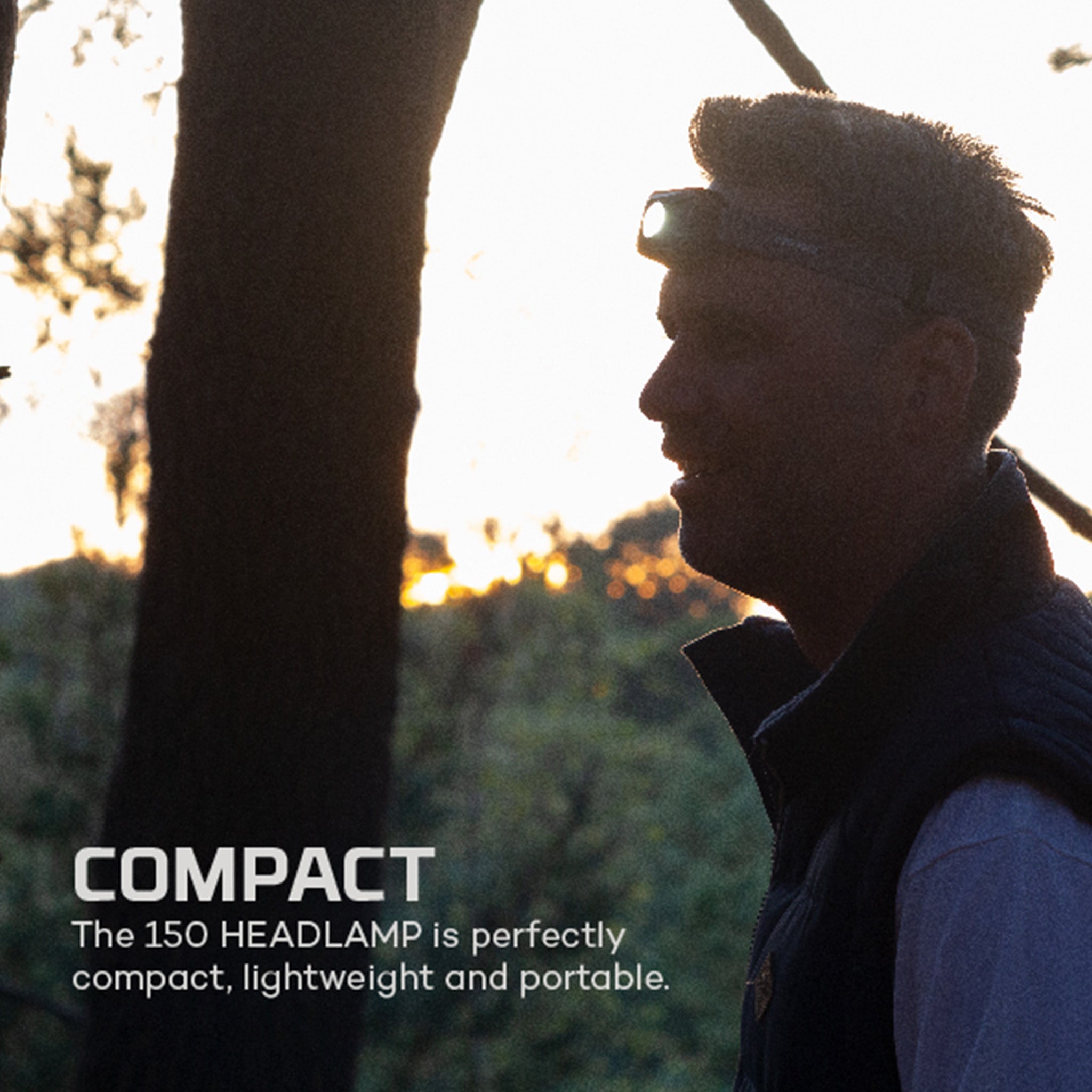 COMPACT

The 150 HEADLAMP is perfectly compact, lightweight and portable.