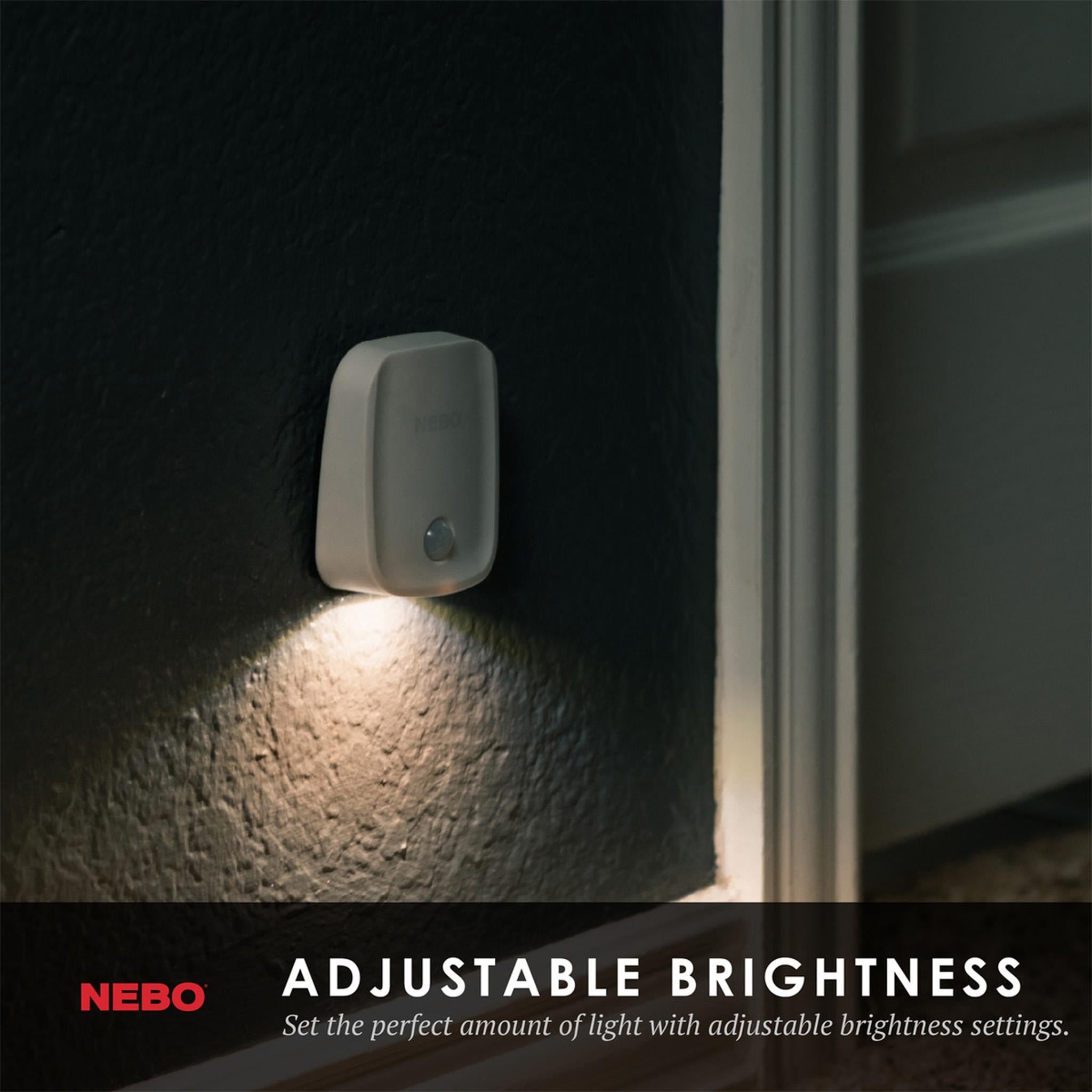 NEBO

NEBO

ADJUSTABLE BRIGHTNESS

Set the perfect amount of light with adjustable brightness settings.